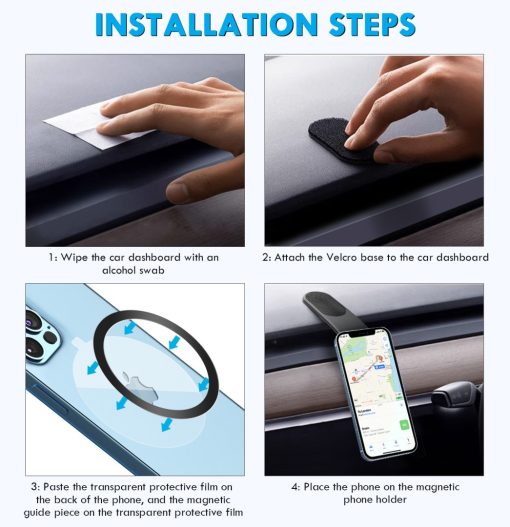 INSTALLATION STEPS

1: Wipe the car dashboard with an alcohol swab

2: Attach the Velcro base to the car dashboard

3: Paste the transparent protective film on the back of the phone, and the magnetic guide piece on the transparent protective film

4: Place the phone on the magnetic phone holder