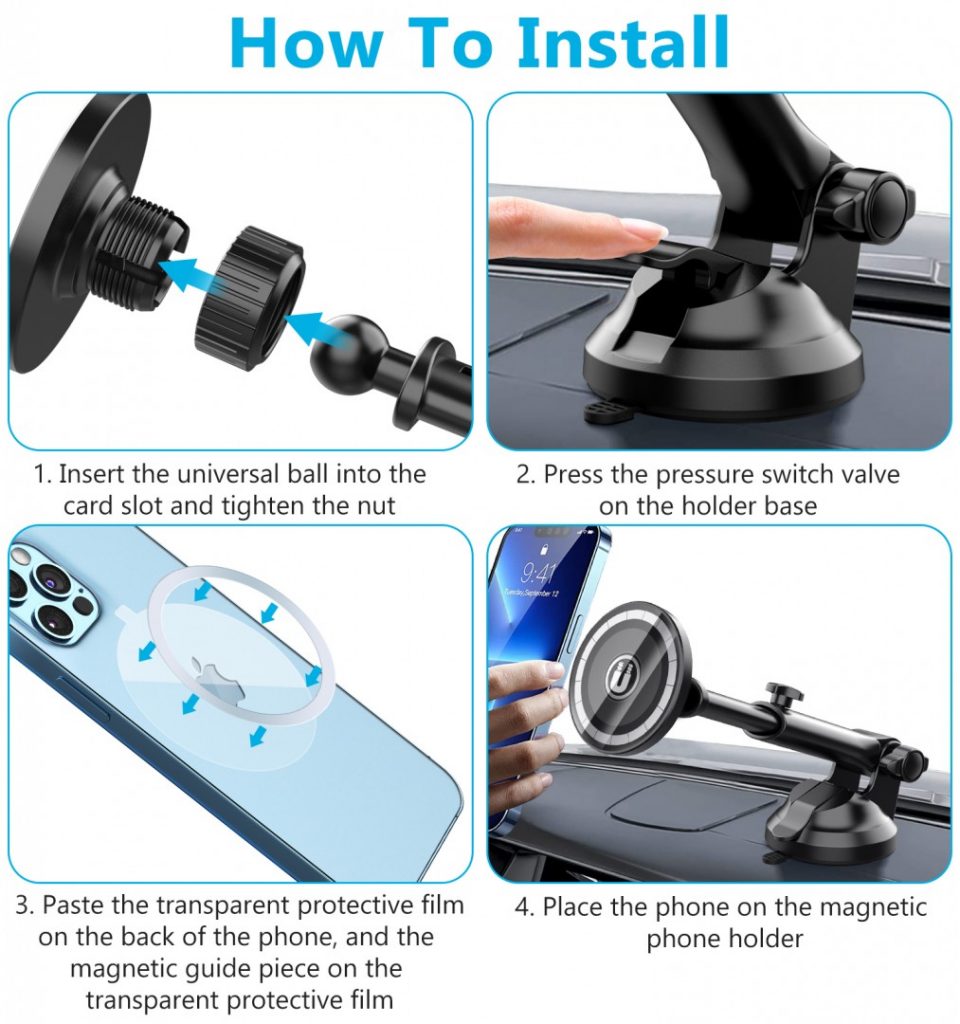 How To Install

1. Insert the universal ball into the card slot and tighten the nut

2. Press the pressure switch valve on the holder base

9:41
Tuesday, September 12

3. Paste the transparent protective film on the back of the phone, and the magnetic guide piece on the transparent protective film

4. Place the phone on the magnetic phone holder