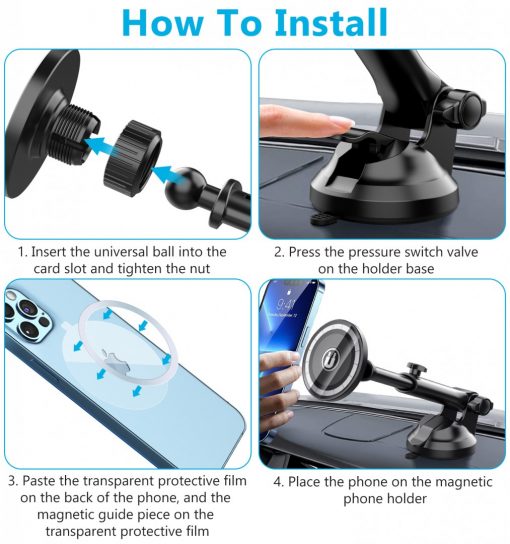 How To Install

1. Insert the universal ball into the card slot and tighten the nut

2. Press the pressure switch valve on the holder base

3. Paste the transparent protective film on the back of the phone, and the magnetic guide piece on the transparent protective film

9:41

4. Place the phone on the magnetic phone holder